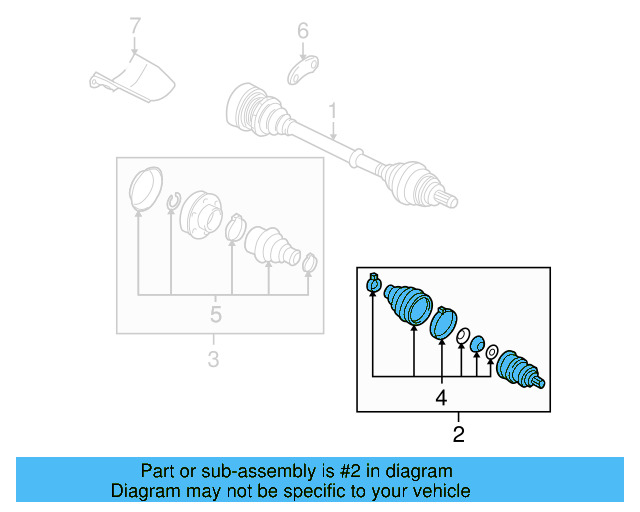 7

6

1

5

3

4

2

Part or sub-assembly is #2 in diagram
Diagram may not be specific to your vehicle