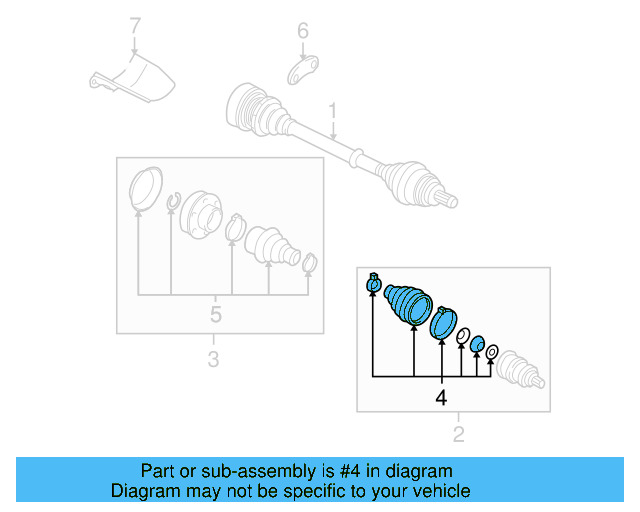 7

6

1

5

3

4

2

Part or sub-assembly is #4 in diagram
Diagram may not be specific to your vehicle