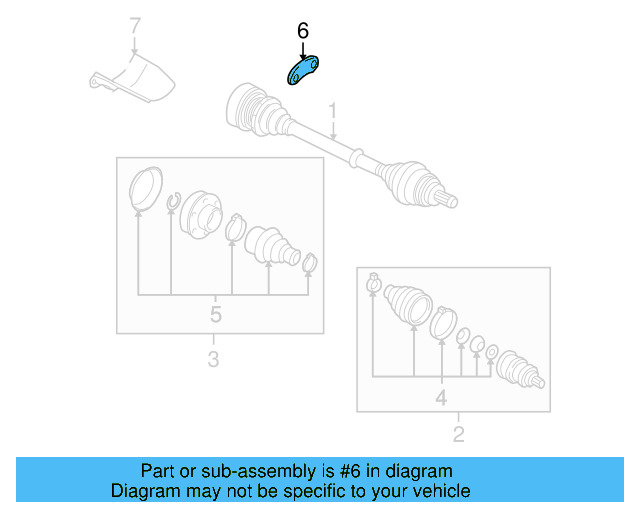 7
6
1
5
3
4
2
Part or sub-assembly is #6 in diagram
Diagram may not be specific to your vehicle