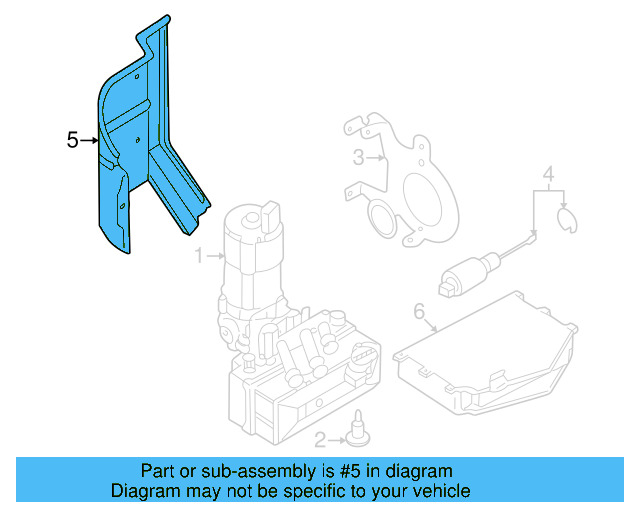 5
3
4
1
6
2

Part or sub-assembly is #5 in diagram
Diagram may not be specific to your vehicle