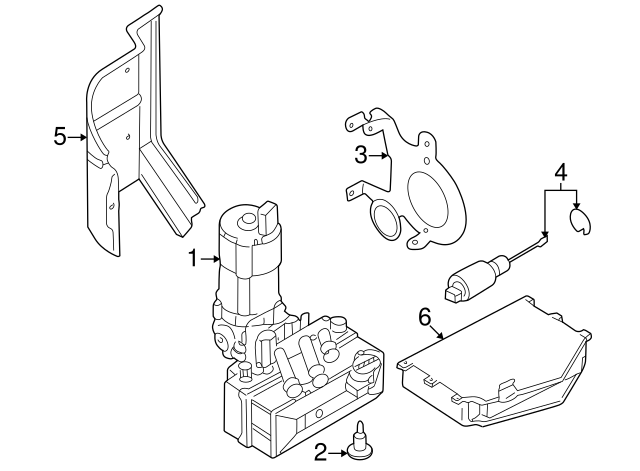 5
3
4
1
6
2