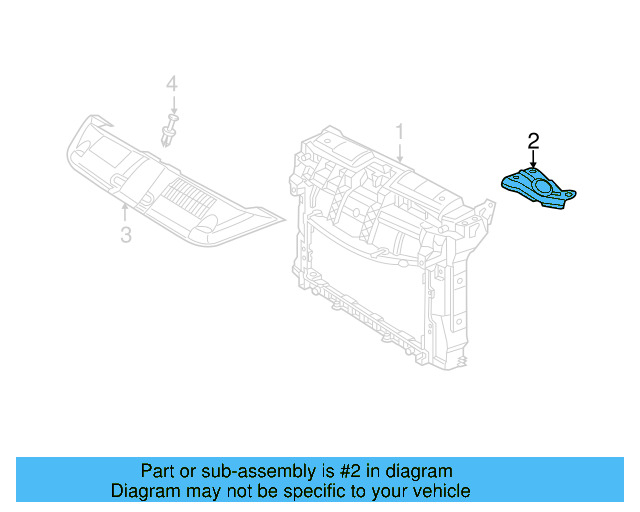 4

1

2

3

Part or sub-assembly is #2 in diagram
Diagram may not be specific to your vehicle