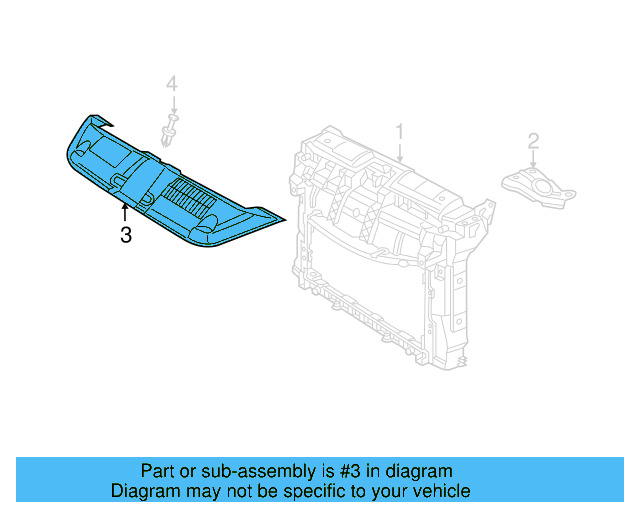 4
1
2
3

Part or sub-assembly is #3 in diagram
Diagram may not be specific to your vehicle