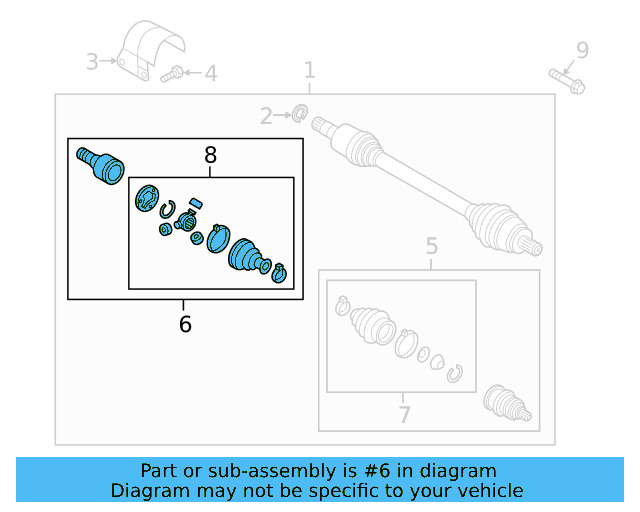 3
4
1
9
2
8
5
6
7

Part or sub-assembly is #6 in diagram
Diagram may not be specific to your vehicle