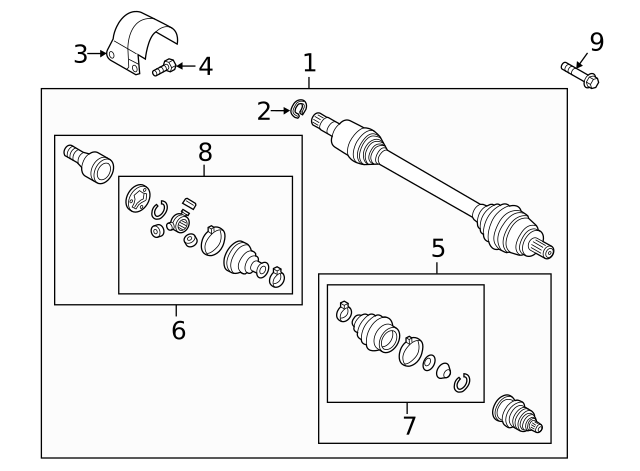 3
4
1
9
2
8
5
6
7