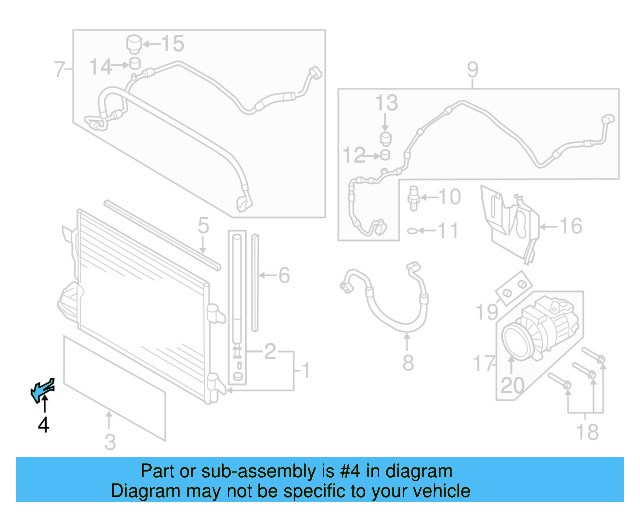 7
15
14
9
13
12
10
11
16
5
6
2
1
8
19
17
20
18
4
3

Part or sub-assembly is #4 in diagram
Diagram may not be specific to your vehicle