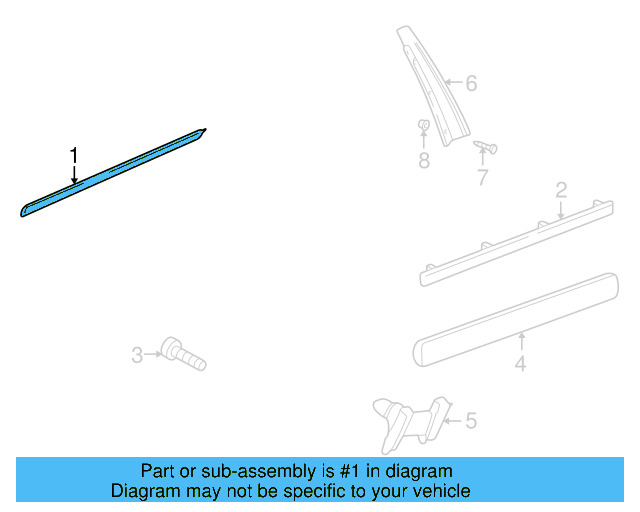 1
6
8
7
2
3
4
5
Part or sub-assembly is #1 in diagram
Diagram may not be specific to your vehicle