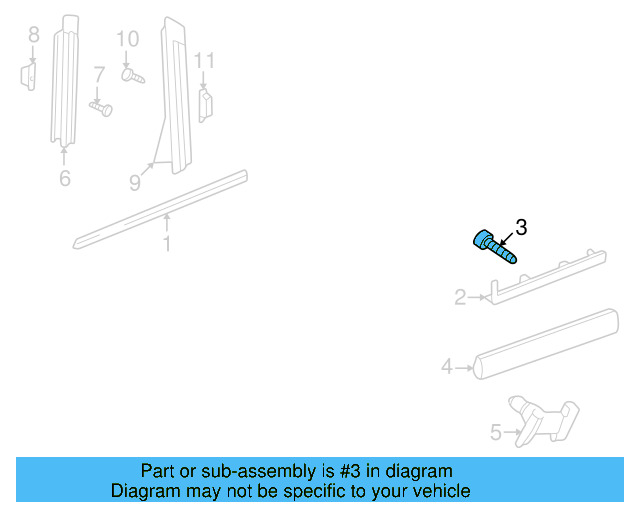 8
10
7
11
6
9
1
3
2
4
5

Part or sub-assembly is #3 in diagram
Diagram may not be specific to your vehicle