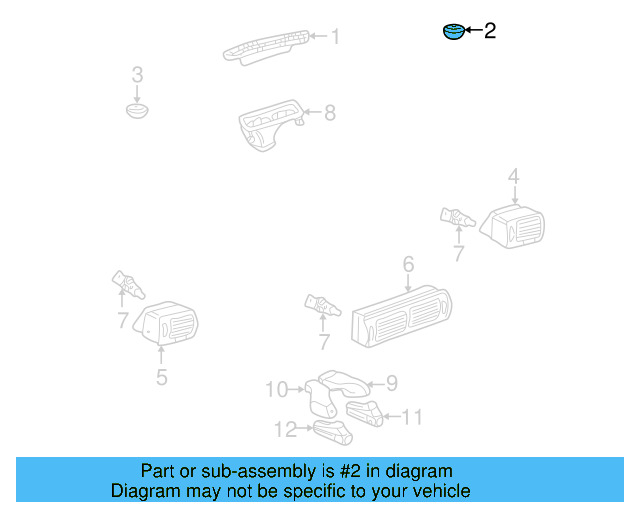 1
2
3
8
4
7
6
7
7
5
10
9
11
12

Part or sub-assembly is #2 in diagram
Diagram may not be specific to your vehicle