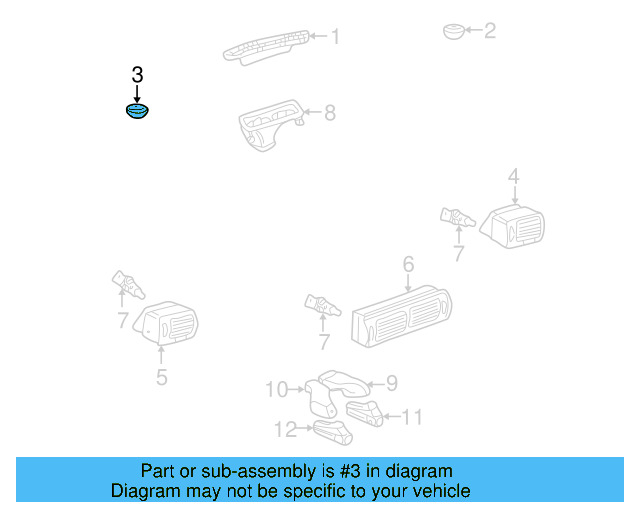 1
2
3
8
4
7
6
7
7
5
10
9
11
12

Part or sub-assembly is #3 in diagram
Diagram may not be specific to your vehicle