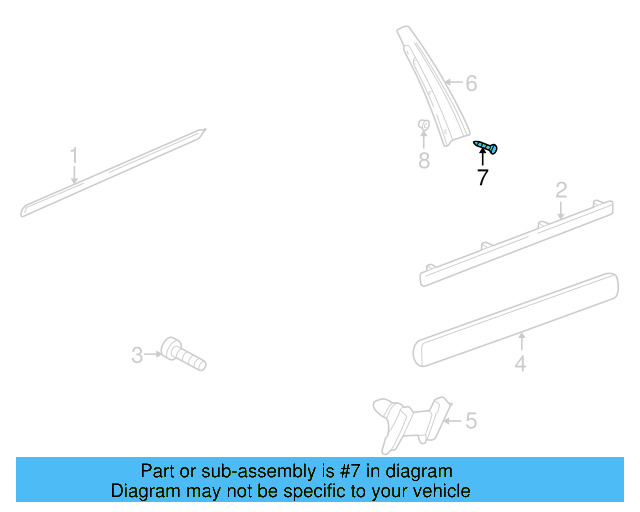 6
8
7
1
2
3
4
5

Part or sub-assembly is #7 in diagram
Diagram may not be specific to your vehicle