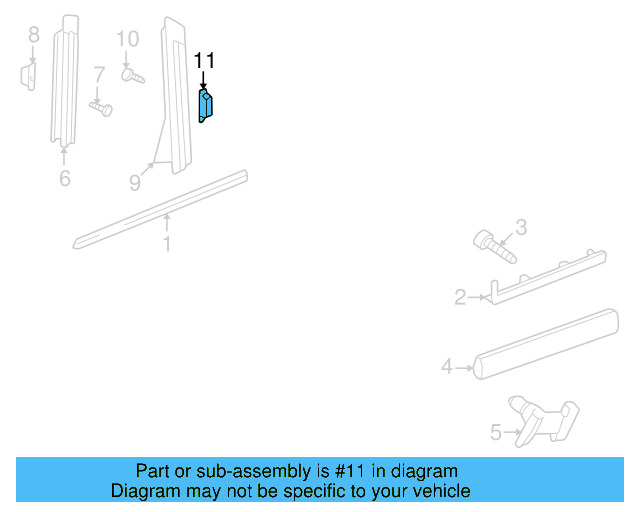 8
10
11
7
6
9
1
3
2
4
5

Part or sub-assembly is #11 in diagram
Diagram may not be specific to your vehicle