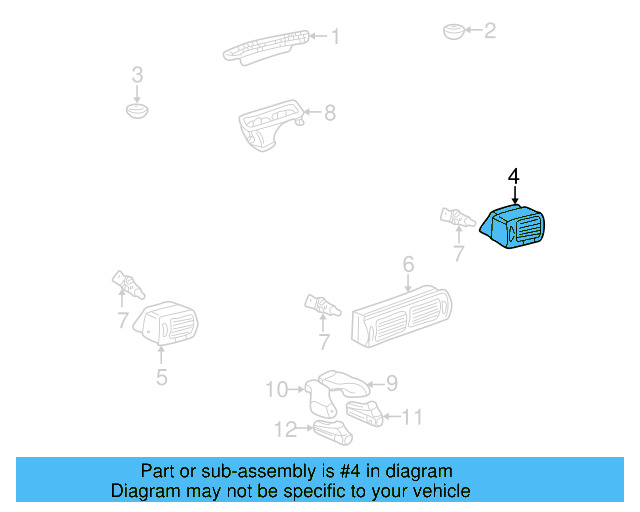 1
2
3
8
4
7
6
7
7
5
10
9
11
12

Part or sub-assembly is #4 in diagram
Diagram may not be specific to your vehicle