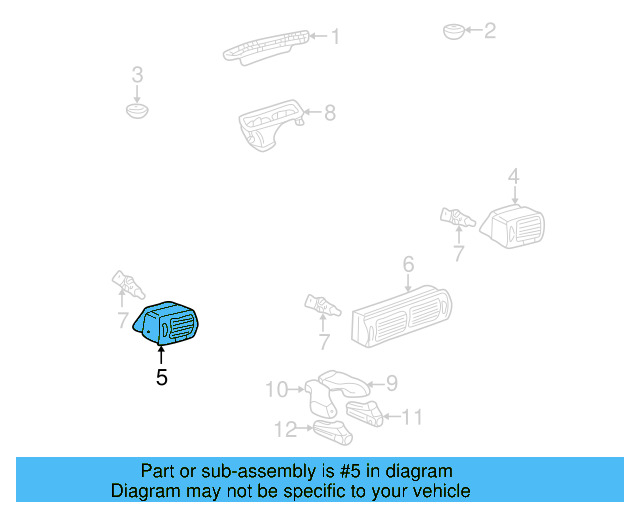 1
2
3
8
4
7
6
7
7
5
10
9
11
12

Part or sub-assembly is #5 in diagram
Diagram may not be specific to your vehicle