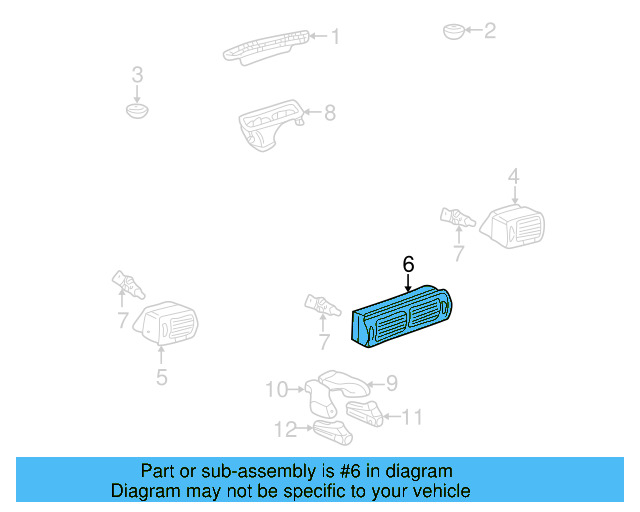 1
2
3
8
4
7
6
7
7
5
10
9
11
12

Part or sub-assembly is #6 in diagram
Diagram may not be specific to your vehicle