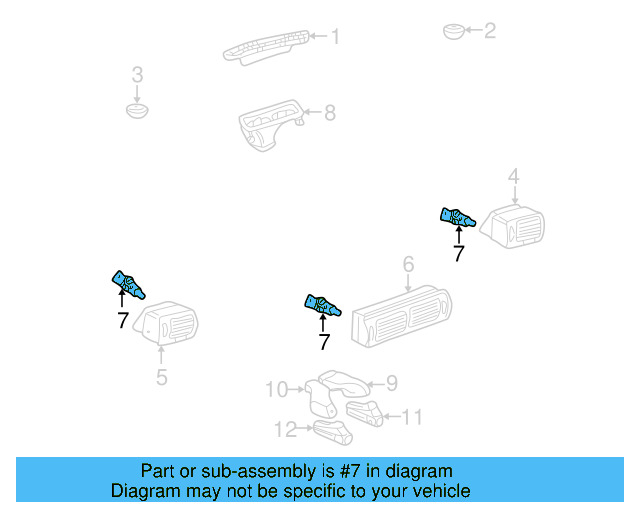 1
2
3
8
4
7
6
7
7
5
10
9
11
12

Part or sub-assembly is #7 in diagram
Diagram may not be specific to your vehicle