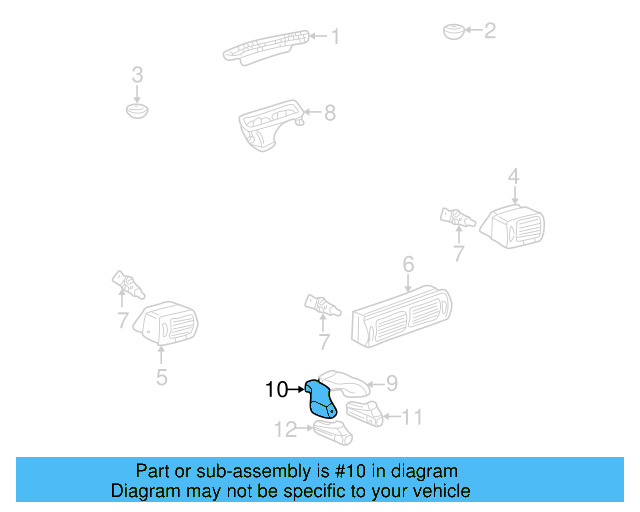 1
2
3
8
4
7
6
7
7
5
10
9
11
12

Part or sub-assembly is #10 in diagram
Diagram may not be specific to your vehicle