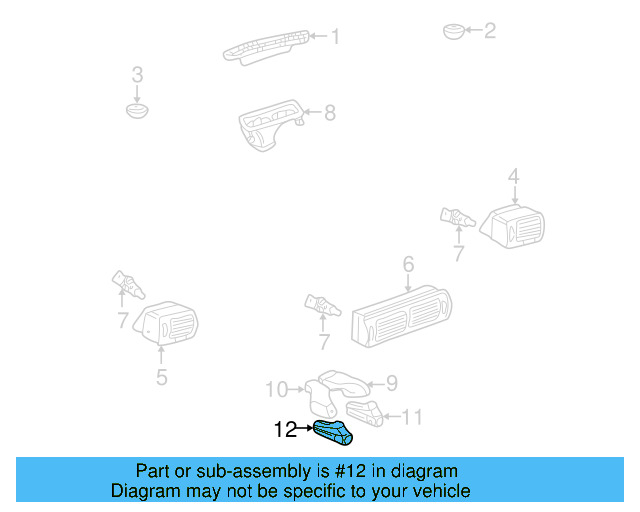 1
2
3
8
4
7
6
7
7
5
10
9
11
12

Part or sub-assembly is #12 in diagram
Diagram may not be specific to your vehicle