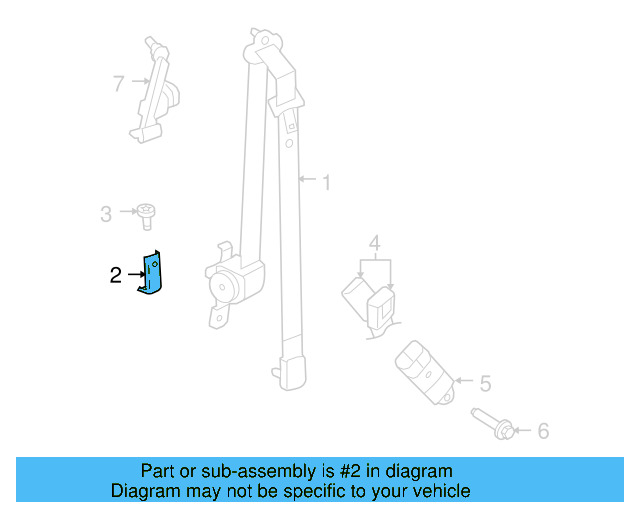 7
1
3
2
4
5
6

Part or sub-assembly is #2 in diagram
Diagram may not be specific to your vehicle