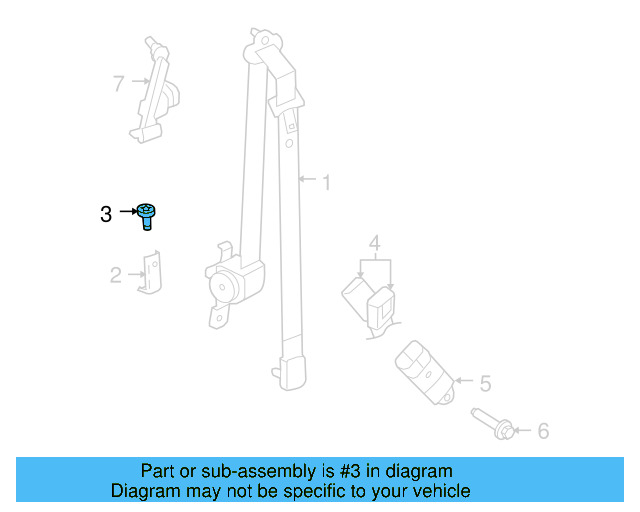 7

1

3

2

4

5

6

Part or sub-assembly is #3 in diagram
Diagram may not be specific to your vehicle