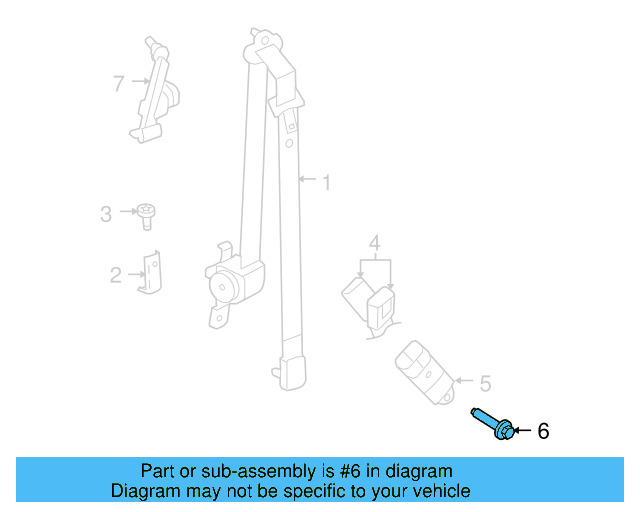 7

1

3

2

4

5

6

Part or sub-assembly is #6 in diagram
Diagram may not be specific to your vehicle