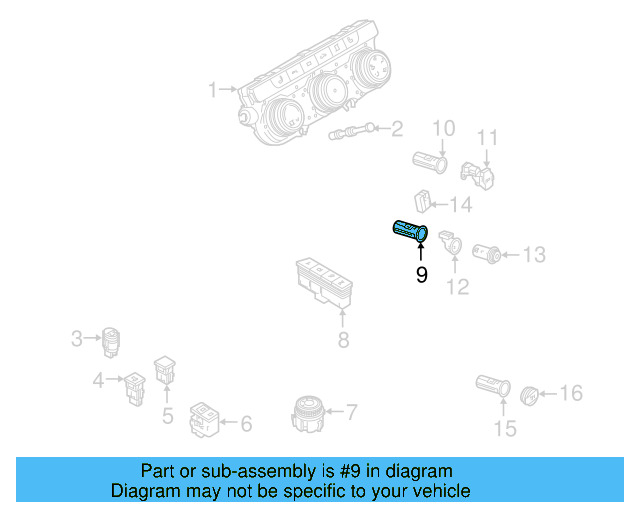 1
2
10
11
14
9
12
13
8
3
4
5
6
7
15
16

Part or sub-assembly is #9 in diagram
Diagram may not be specific to your vehicle