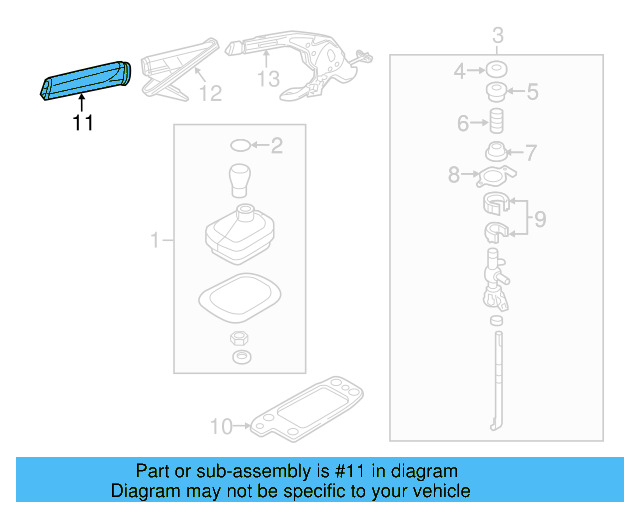 11
12
13
3
4
5
6
7
8
9
2
1
10

Part or sub-assembly is #11 in diagram
Diagram may not be specific to your vehicle