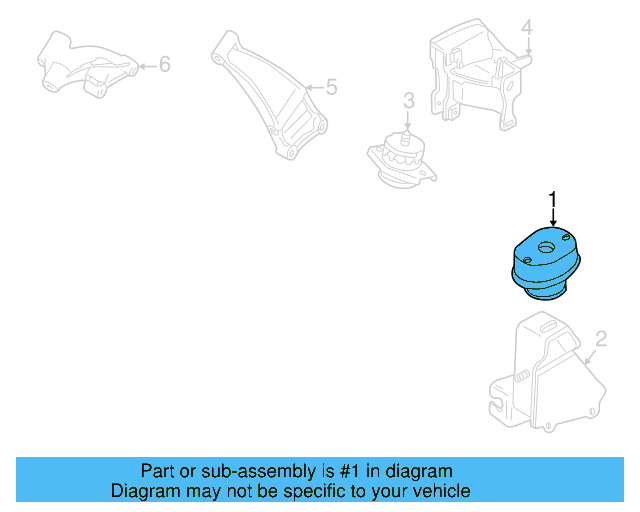 6
5
4
3
1
2

Part or sub-assembly is #1 in diagram
Diagram may not be specific to your vehicle