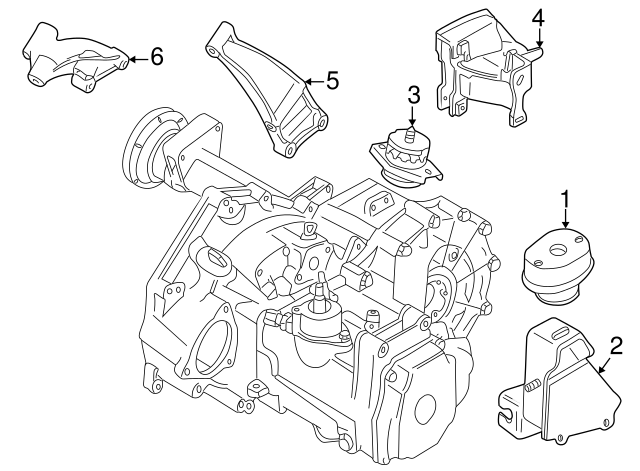 6
5
4
3
1
2