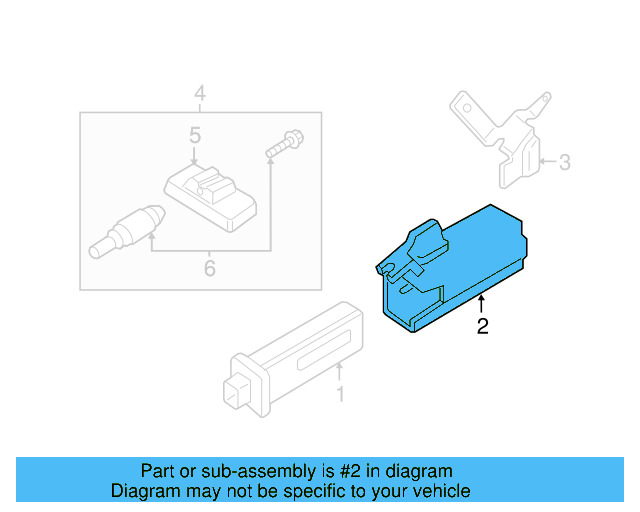 4

5

3

6

2

1

Part or sub-assembly is #2 in diagram
Diagram may not be specific to your vehicle