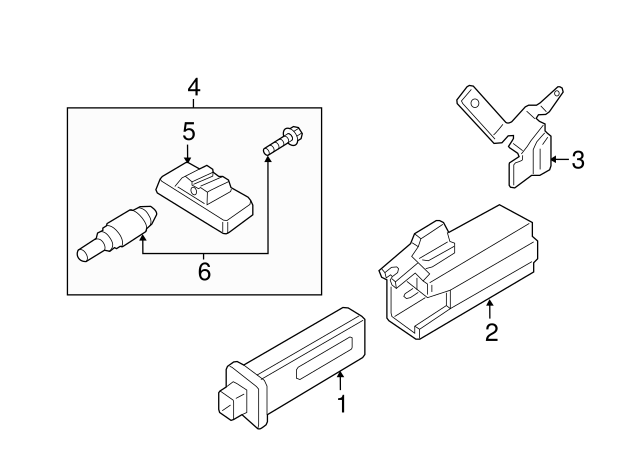 4
5
6
3
2
1