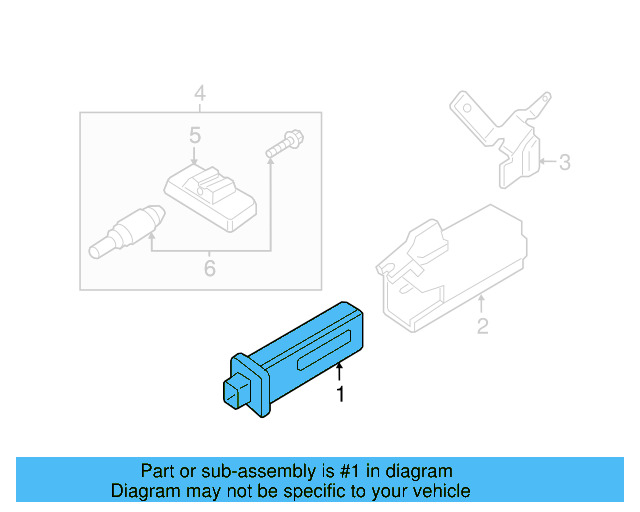 4
5
3
6
2
1
Part or sub-assembly is #1 in diagram
Diagram may not be specific to your vehicle