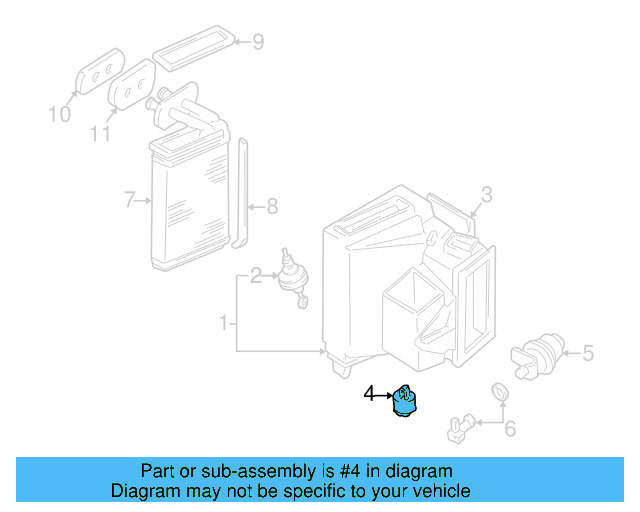 9
10
11
7
8
3
2
1
5
4
6

Part or sub-assembly is #4 in diagram
Diagram may not be specific to your vehicle