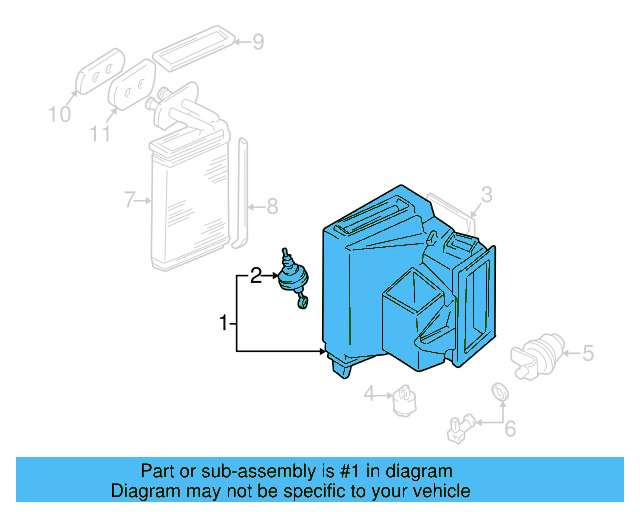 9
10
11
7
8
3
2
1
5
4
6

Part or sub-assembly is #1 in diagram
Diagram may not be specific to your vehicle