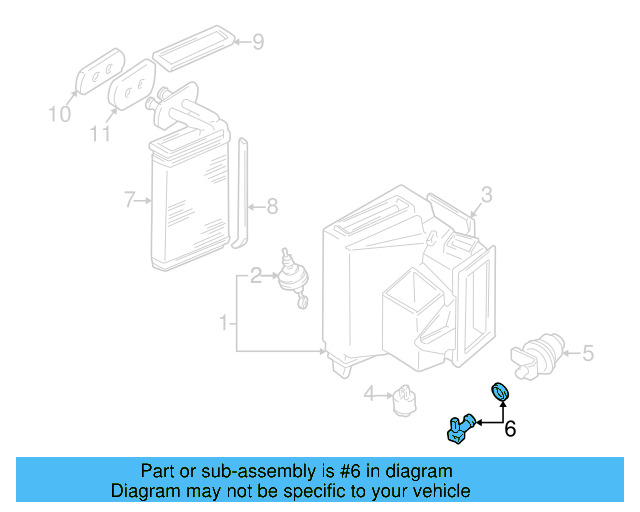 9
10
11
7
8
3
2
1
5
4
6

Part or sub-assembly is #6 in diagram
Diagram may not be specific to your vehicle