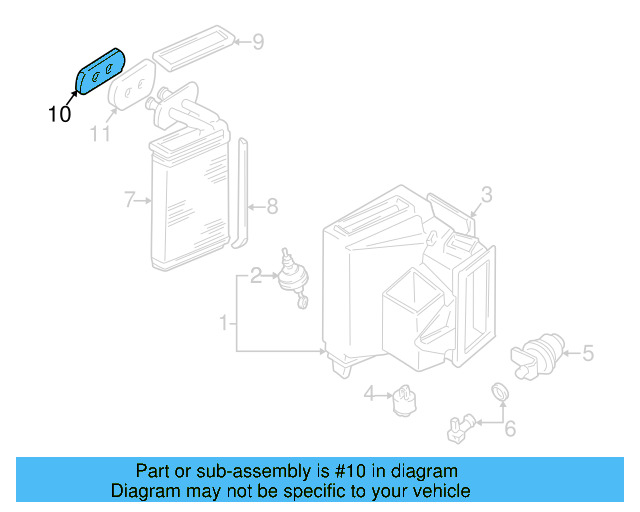 9
10
11
7
8
3
2
1
5
4
6

Part or sub-assembly is #10 in diagram
Diagram may not be specific to your vehicle