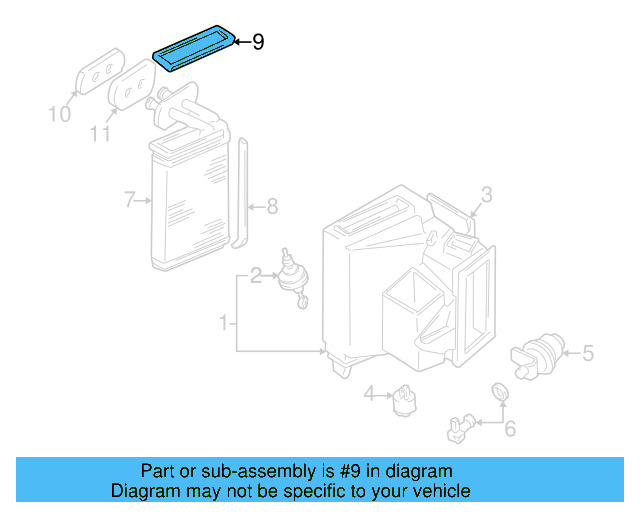 9
10
11
7
8
3
2
1
5
4
6

Part or sub-assembly is #9 in diagram
Diagram may not be specific to your vehicle