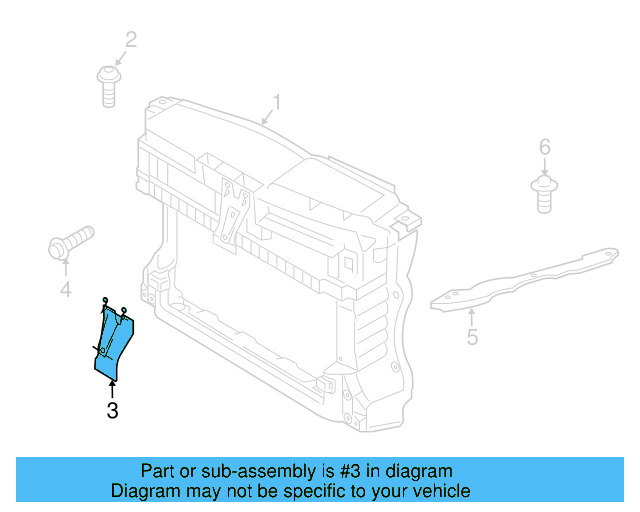 2

1

6

4

5

3

Part or sub-assembly is #3 in diagram
Diagram may not be specific to your vehicle