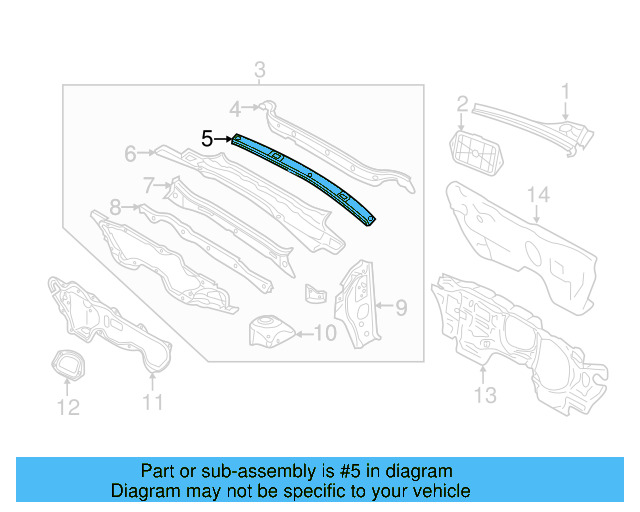 3
4
5
6
7
8
1
2
14
9
10
11
12
13

Part or sub-assembly is #5 in diagram
Diagram may not be specific to your vehicle