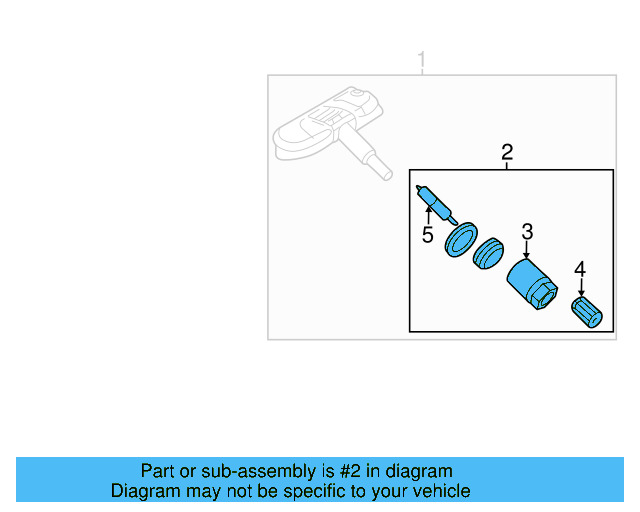 1
2
5
3
4
Part or sub-assembly is #2 in diagram
Diagram may not be specific to your vehicle