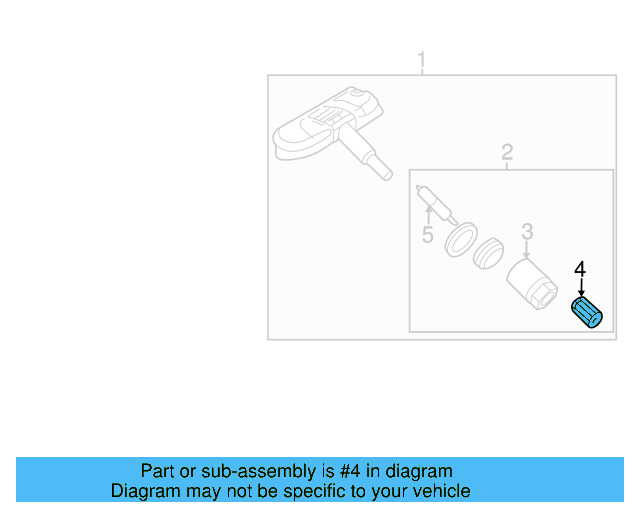 1
2
5
3
4

Part or sub-assembly is #4 in diagram
Diagram may not be specific to your vehicle