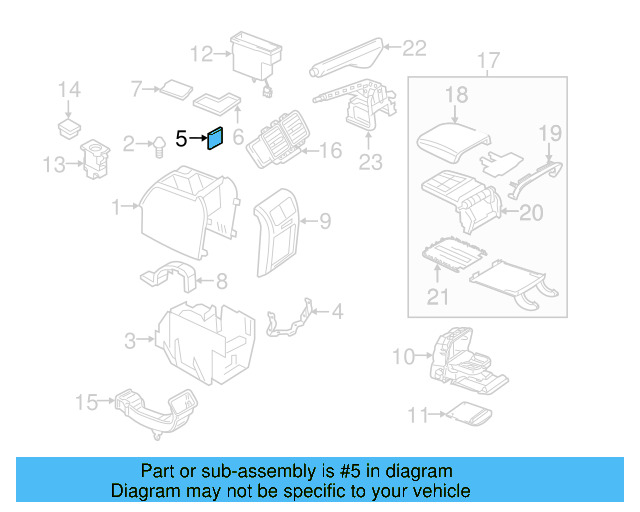 12
22
17
14
7
18
19
5
6
2
16
23
13
1
9
20
8
21
4
3
10
15
11

Part or sub-assembly is #5 in diagram
Diagram may not be specific to your vehicle