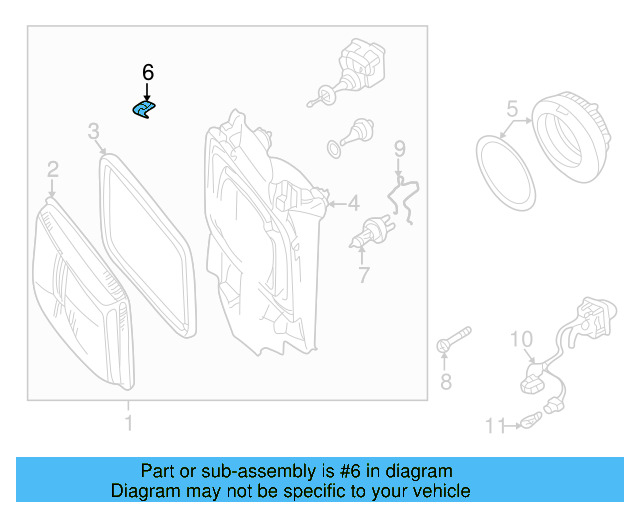 6
3
2
5
9
4
7
8
10
11
1

Part or sub-assembly is #6 in diagram
Diagram may not be specific to your vehicle