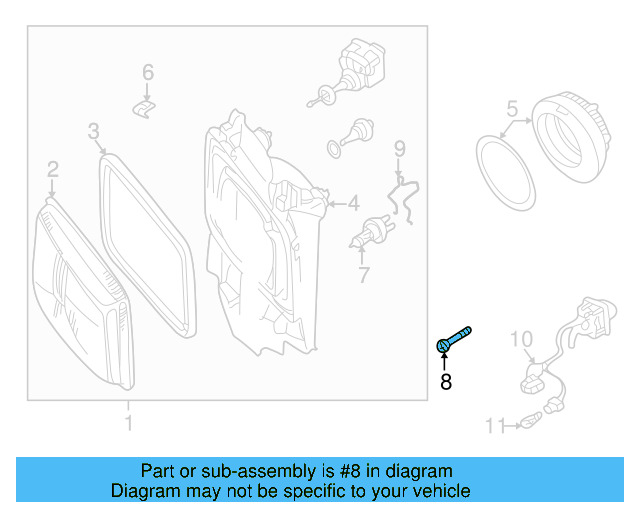 6
3
2
5
9
4
7
10
8
1
11

Part or sub-assembly is #8 in diagram
Diagram may not be specific to your vehicle