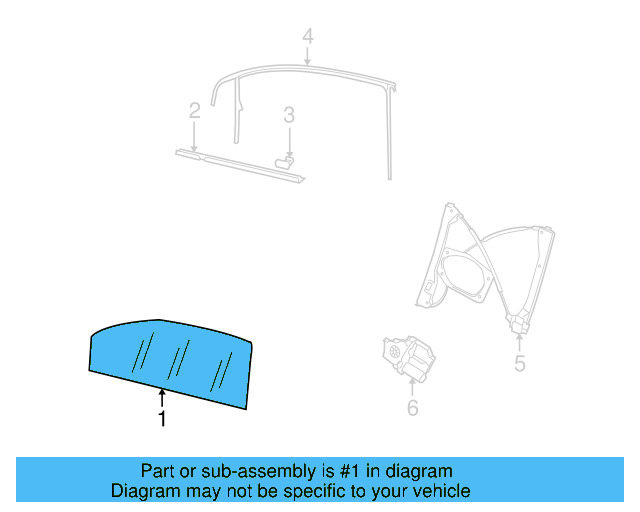 4

2

3

5

6

1

Part or sub-assembly is #1 in diagram
Diagram may not be specific to your vehicle