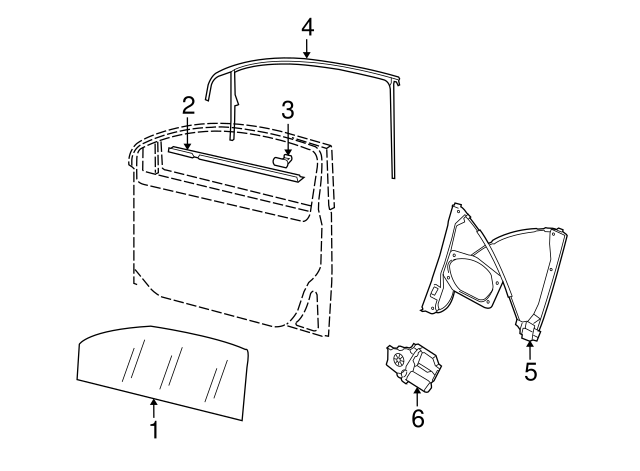 4
2
3
5
6
1