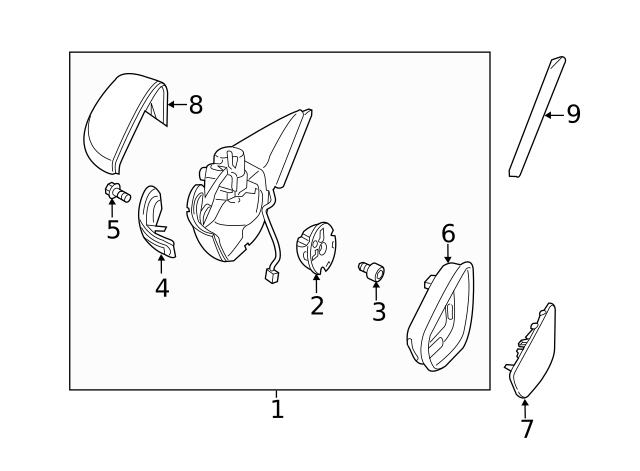 8
9
5
4
6
2
3
1
7