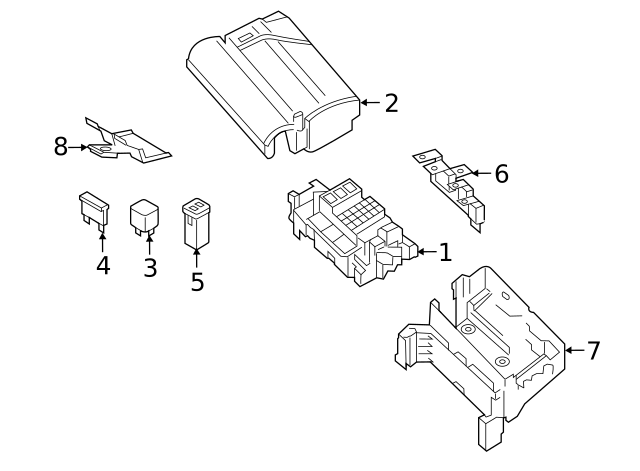 2
8
6
4
3
5
1
7