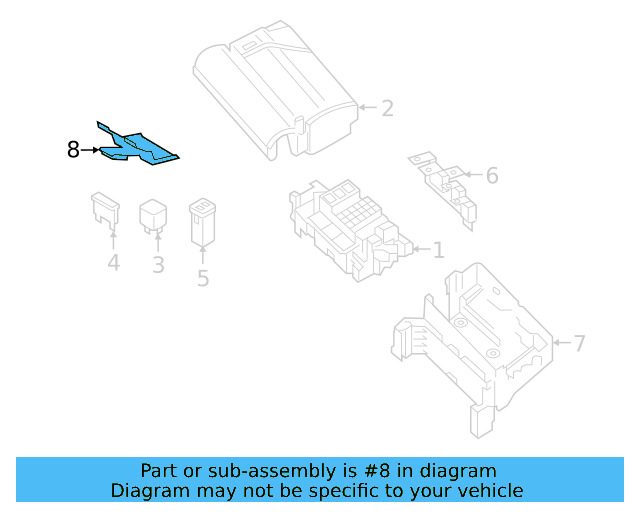 2
8
6
4
3
5
1
7

Part or sub-assembly is #8 in diagram
Diagram may not be specific to your vehicle