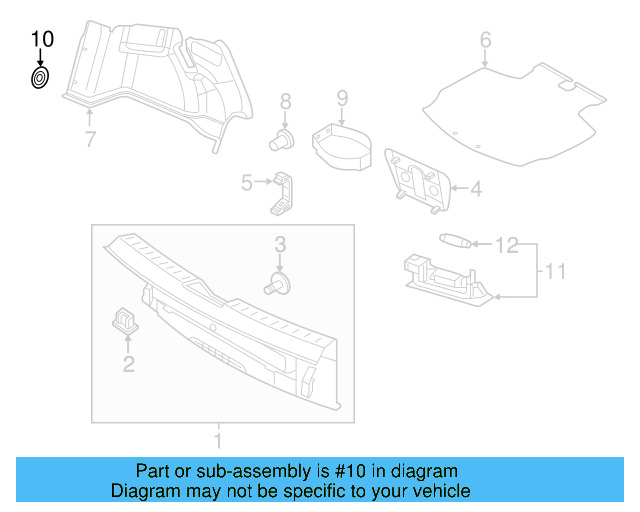 10
7
8
9
6
5
4
3
12
11
2
1

Part or sub-assembly is #10 in diagram
Diagram may not be specific to your vehicle